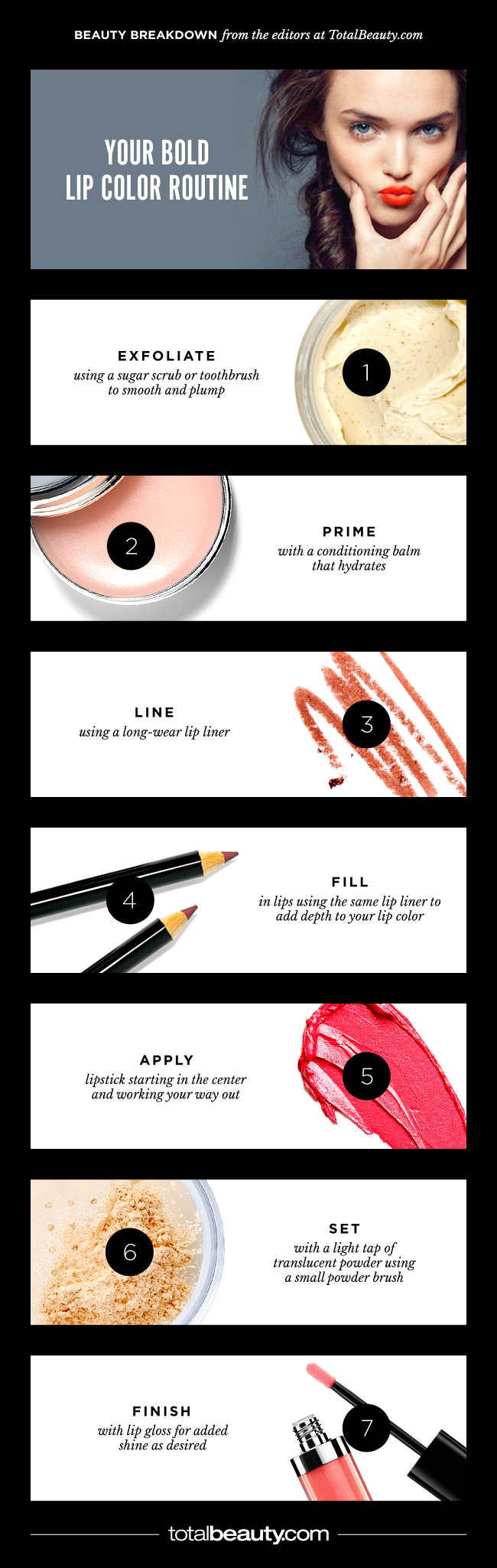 BEAUTY BREAKDOWN from the editors at TotalBeauty.com

YOUR BOLD LIP COLOR ROUTINE

EXFOLIATE
using a sugar scrub or toothbrush to smooth and plump

1

2

PRIME
with a conditioning balm that hydrates

LINE
using a long-wear lip liner

3

4

FILL
in lips using the same lip liner to add depth to your lip color

APPLY
lipstick starting in the center and working your way out

5

6

SET
with a light tap of translucent powder using a small powder brush

FINISH
with lip gloss for added shine as desired

7

totalbeauty.com