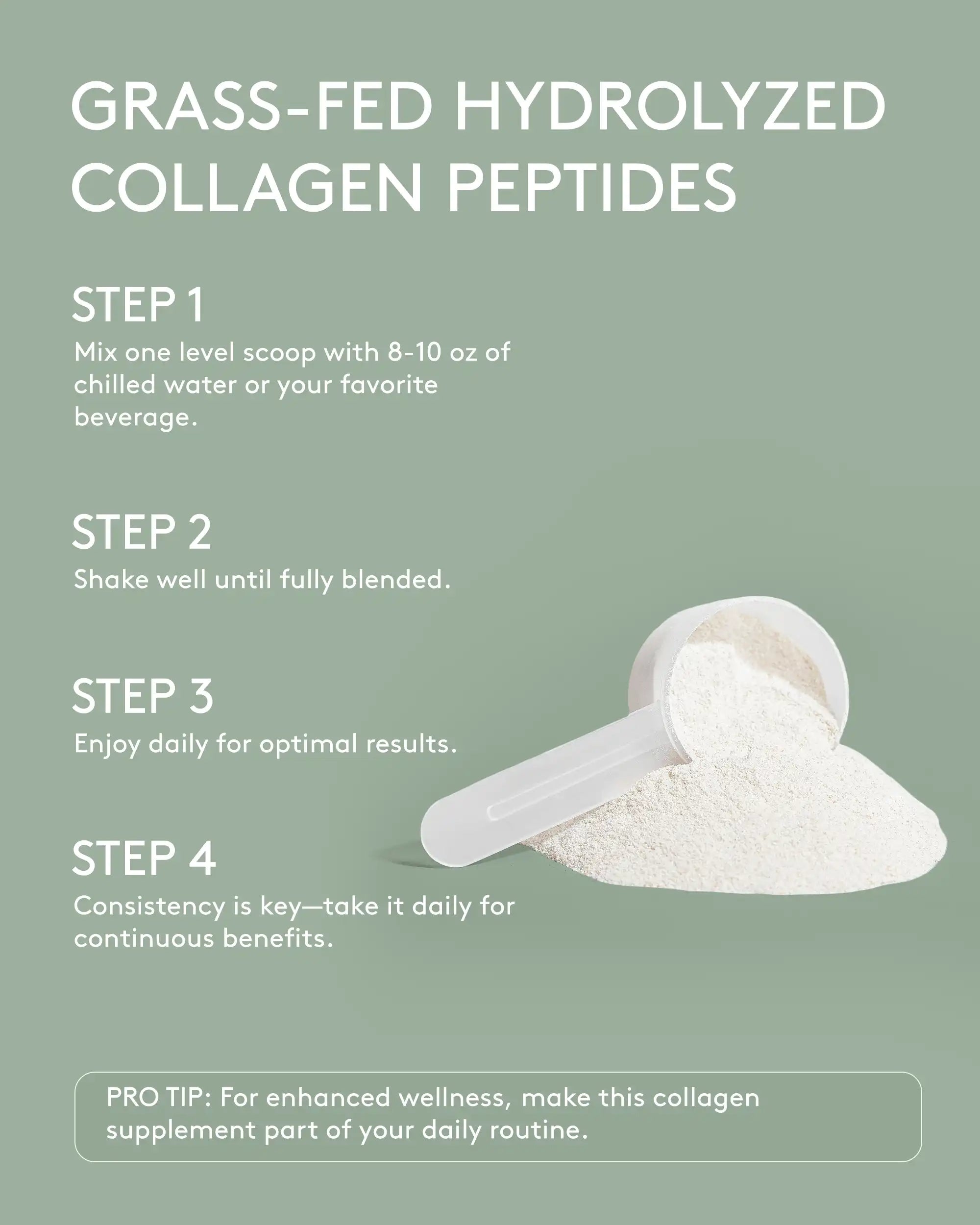 GRASS-FED HYDROLYZED COLLAGEN PEPTIDES

STEP 1
Mix one level scoop with 8-10 oz of chilled water or your favorite beverage.

STEP 2
Shake well until fully blended.

STEP 3
Enjoy daily for optimal results.

STEP 4
Consistency is key—take it daily for continuous benefits.

PRO TIP: For enhanced wellness, make this collagen supplement part of your daily routine.