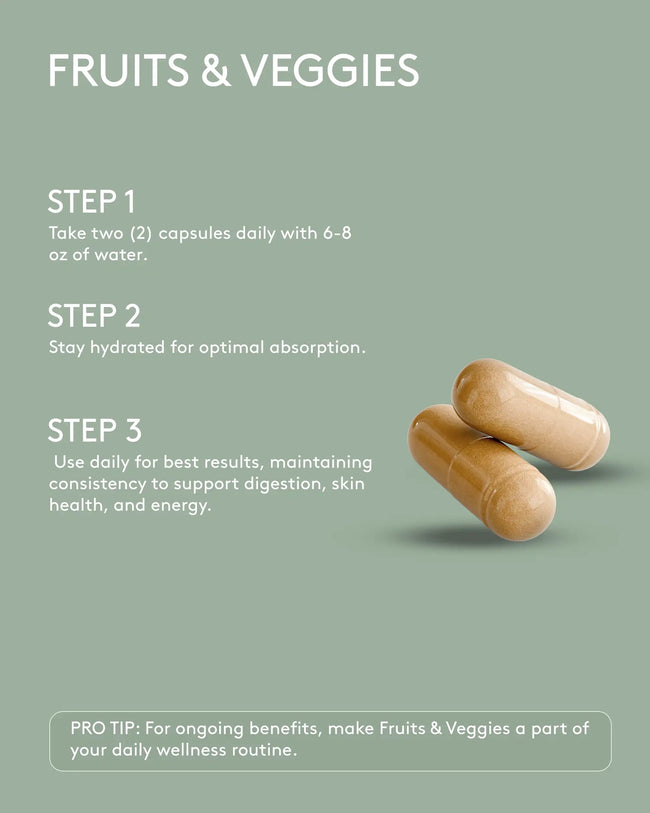 FRUITS & VEGGIES

STEP 1
Take two (2) capsules daily with 6-8 oz of water.

STEP 2
Stay hydrated for optimal absorption.

STEP 3
Use daily for best results, maintaining consistency to support digestion, skin health, and energy.

PRO TIP: For ongoing benefits, make Fruits & Veggies a part of your daily wellness routine.