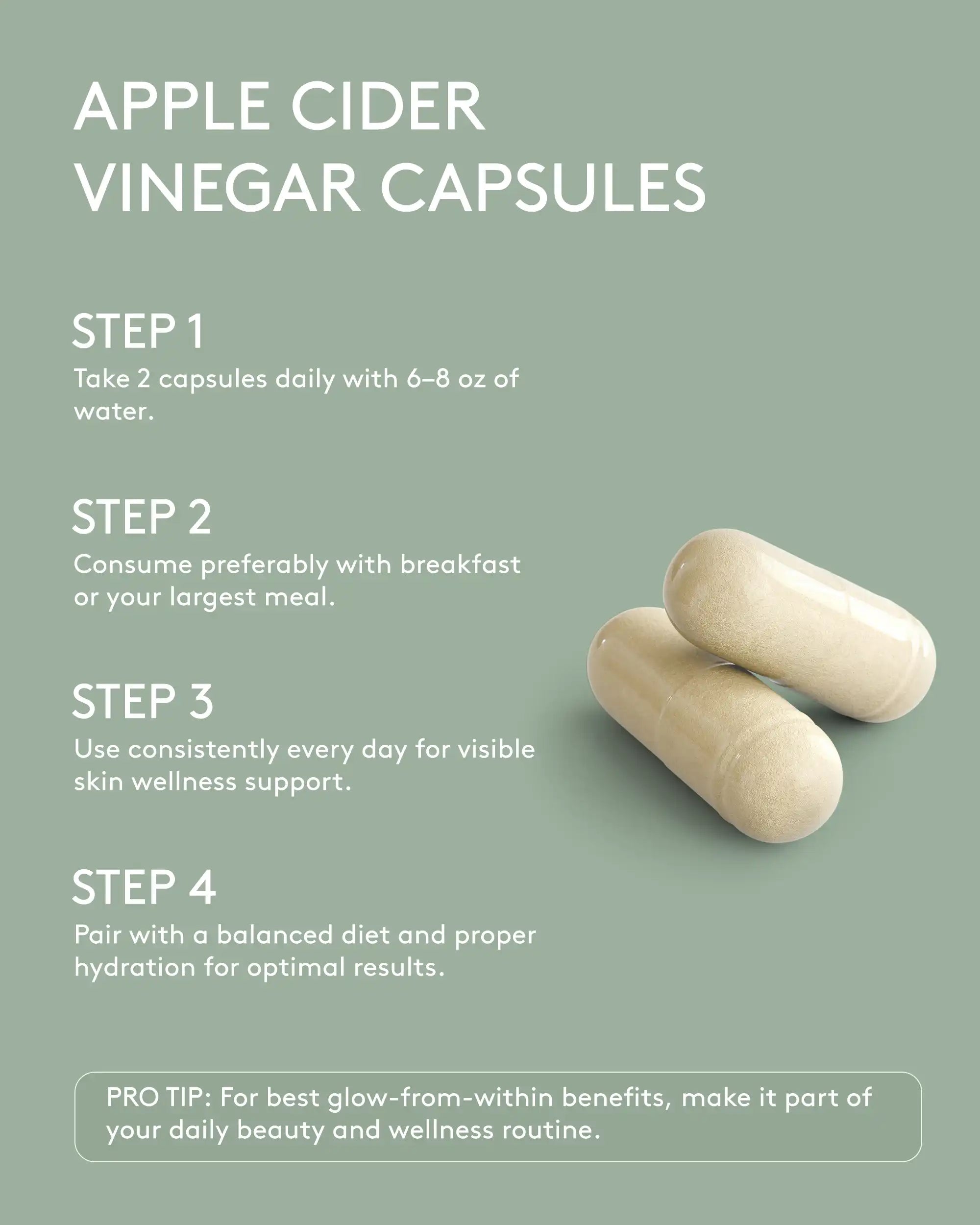 APPLE CIDER
VINEGAR CAPSULES

STEP 1
Take 2 capsules daily with 6–8 oz of water.

STEP 2
Consume preferably with breakfast or your largest meal.

STEP 3
Use consistently every day for visible skin wellness support.

STEP 4
Pair with a balanced diet and proper hydration for optimal results.

PRO TIP: For best glow-from-within benefits, make it part of your daily beauty and wellness routine.